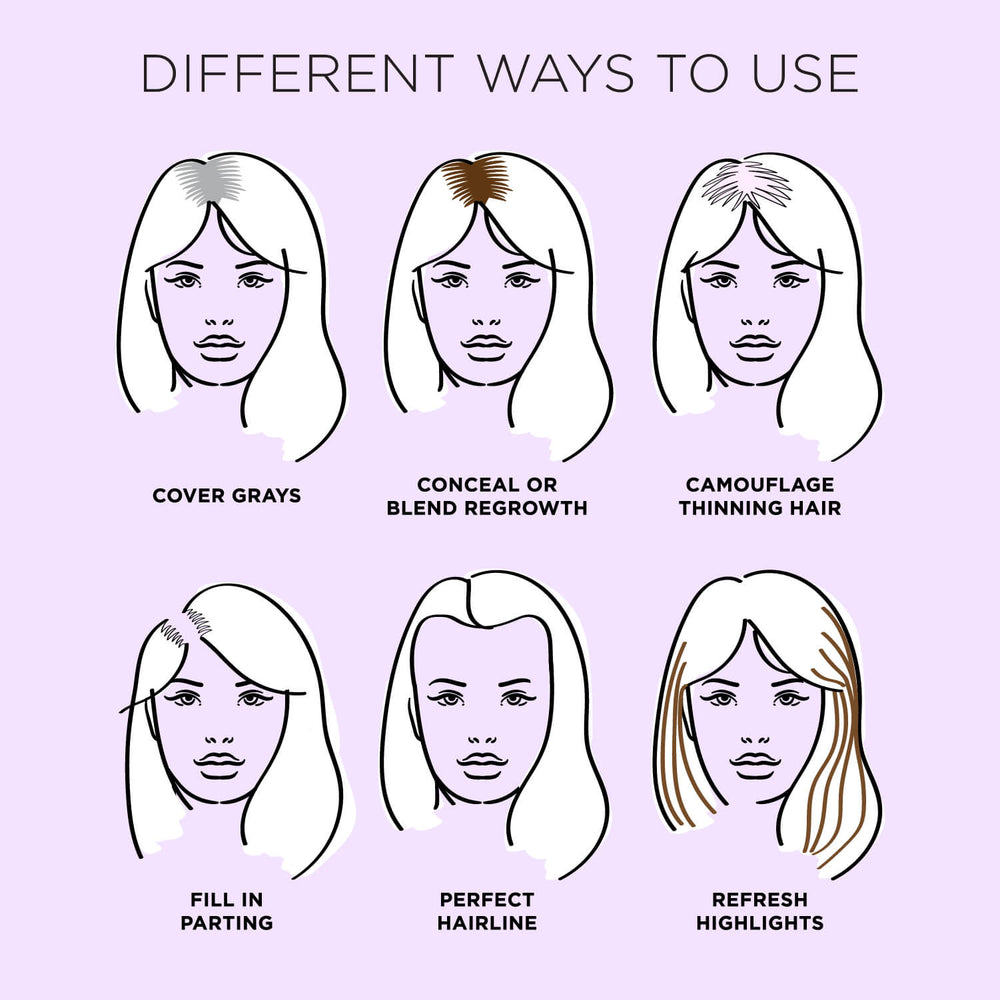 DIFFERENT WAYS TO USE

COVER GRAYS

CONCEAL OR BLEND REGROWTH

CAMOUFLAGE THINNING HAIR

FILL IN PARTING

PERFECT HAIRLINE

REFRESH HIGHLIGHTS